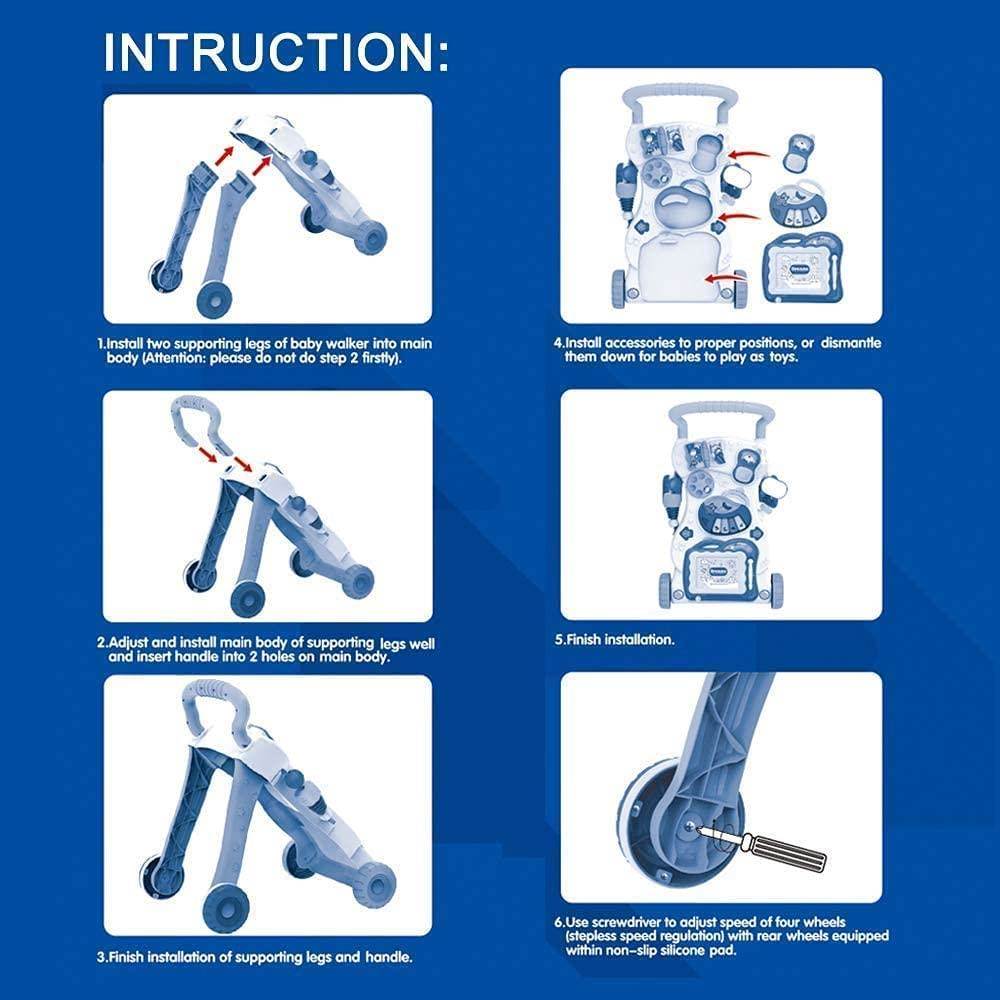 INTRUCTION:

1.Install two supporting legs of baby walker into main body (Attention: please do not do step 2 firstly).

2.Adjust and install main body of supporting legs well and insert handle into 2 holes on main body.

3.Finish installation of supporting legs and handle.

4.Install accessories to proper positions, or dismantle them down for babies to play as toys.

5.Finish installation.

6.Use screwdriver to adjust speed of four wheels (stepless speed regulation) with rear wheels equipped within non-slip silicone pad.